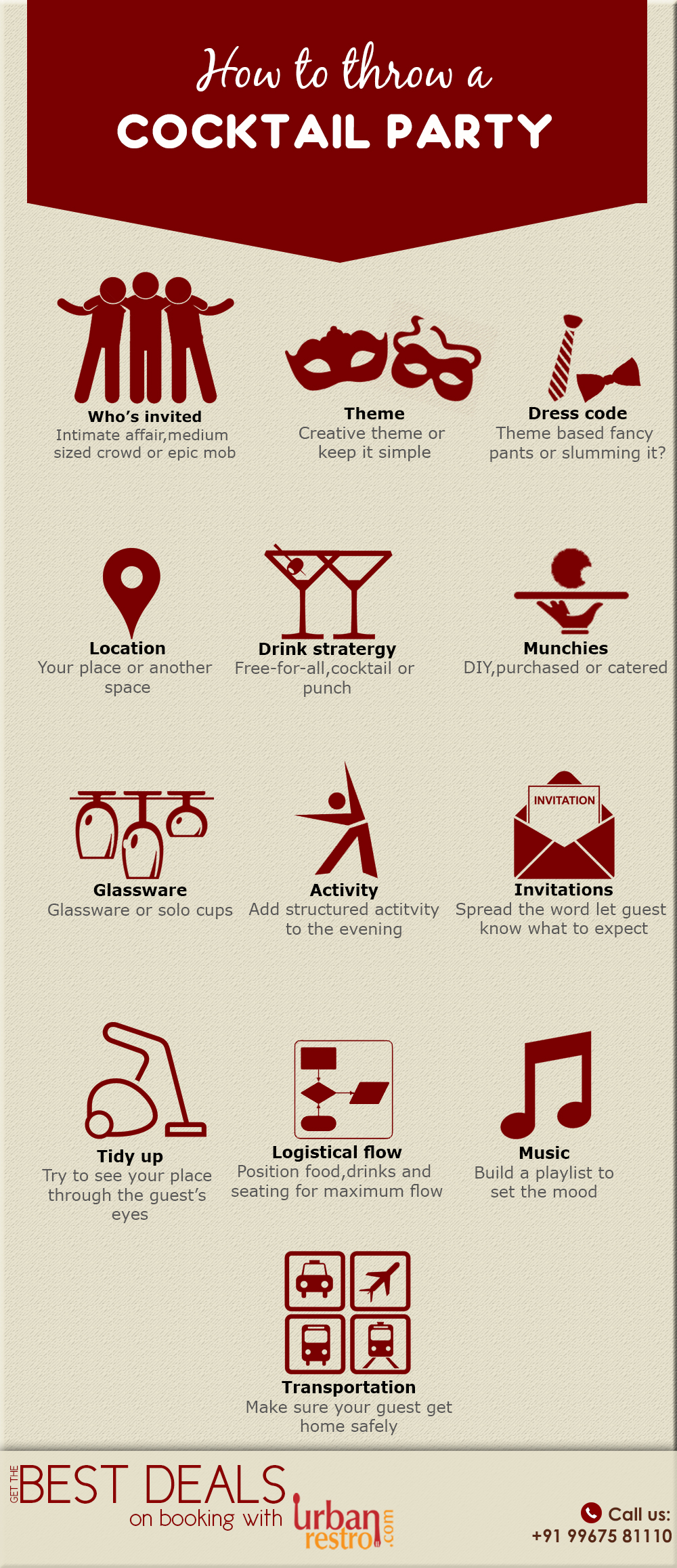 How to throw a
COCKTAIL PARTY

Who's invited
Intimate affair,medium sized crowd or epic mob

Theme
Creative theme or keep it simple

Dress code
Theme based fancy pants or slumming it?

Location
Your place or another space

Drink stratergy
Free-for-all,cocktail or punch

Munchies
DIY,purchased or catered

Glassware
Glassware or solo cups

Activity
Add structured actitvity to the evening

INVITATION

Invitations
Spread the word let guest know what to expect

Tidy up
Try to see your place through the guest's eyes

Logistical flow
Position food,drinks and seating for maximum flow

Music
Build a playlist to set the mood

Transportation
Make sure your guest get home safely

GET THE BEST DEALS on booking with urban restro .com

Call us:
+91 99675 81110