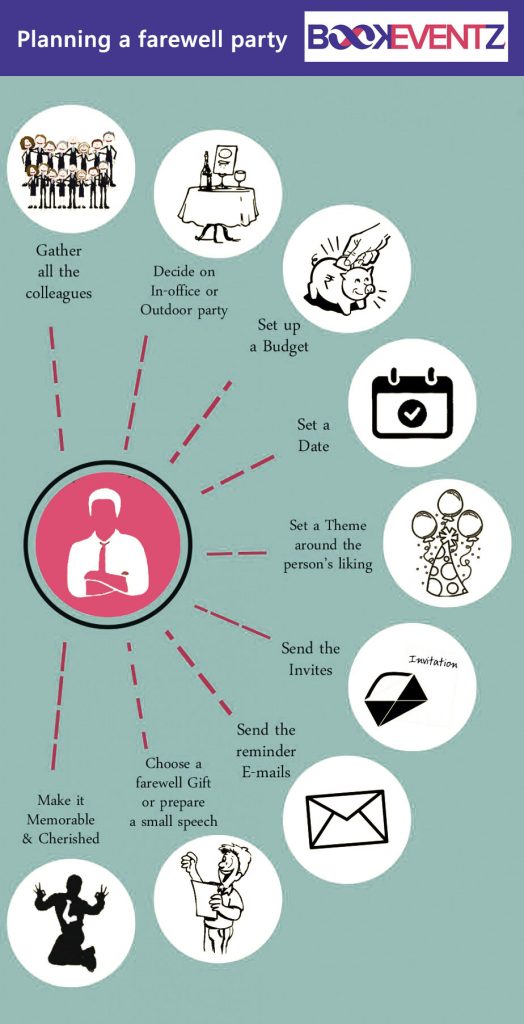 Planning a farewell party

BOOKEVENTZ

Gather all the colleagues

Decide on In-office or Outdoor party

Set up a Budget

Set a Date

Set a Theme around the person's liking

Send the Invites

Invitation

Send the reminder E-mails

Choose a farewell Gift or prepare a small speech

Make it Memorable & Cherished